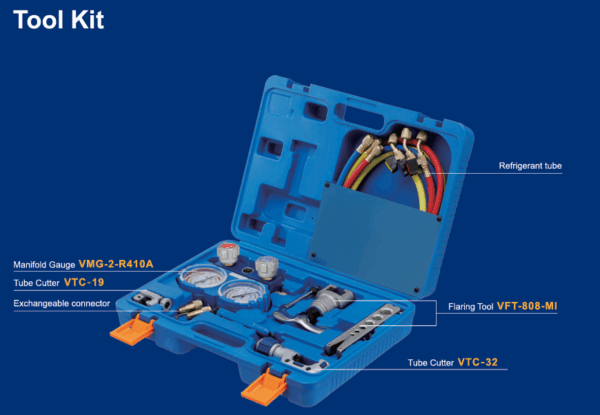 Tool Kit

Refrigerant tube

Manifold Gauge VMG-2-R410A

Tube Cutter VTC-19

Exchangeable connector

Flaring Tool VFT-808-MI

Tube Cutter VTC-32