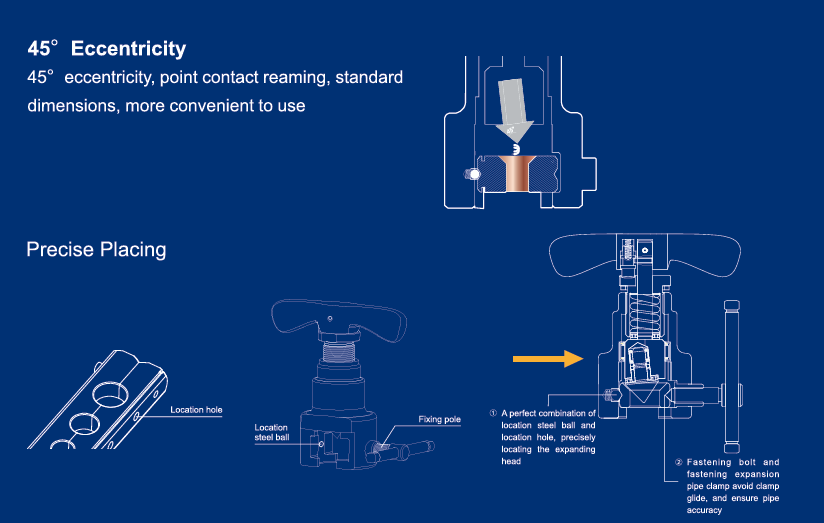 45° Eccentricity

45° eccentricity, point contact reaming, standard dimensions, more convenient to use

45°

Precise Placing

Location hole

Location steel ball

Fixing pole

① A perfect combination of location steel ball and location hole, precisely locating the expanding head

② Fastening bolt and fastening expansion pipe clamp avoid clamp glide, and ensure pipe accuracy